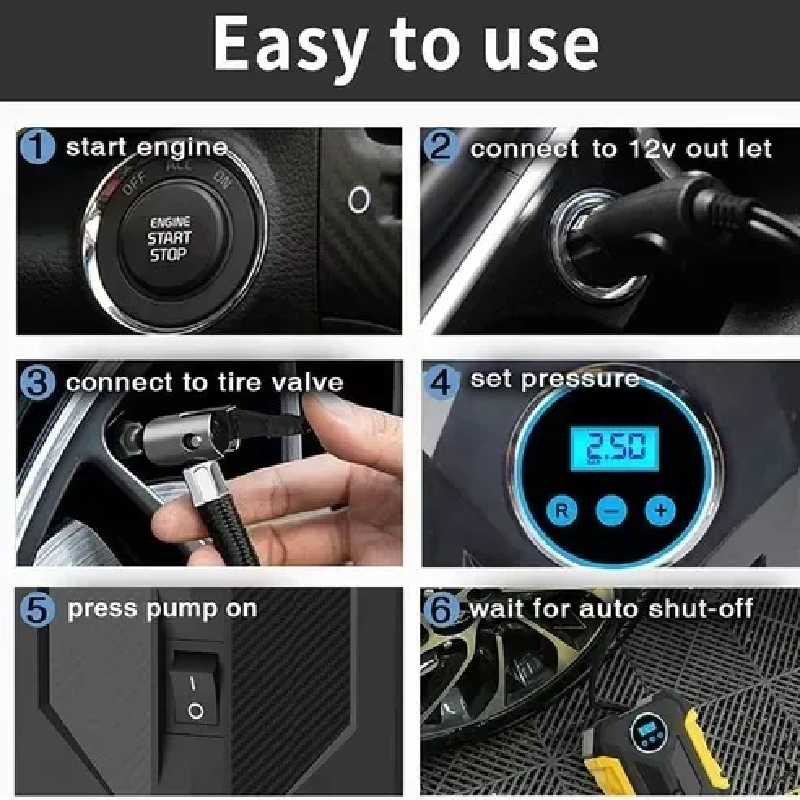 Easy to use

1 start engine

OFF ACC ON

ENGINE START STOP

2 connect to 12v out let

3 connect to tire valve

4 set pressure

2.50

R − +

5 press pump on

I
O

6 wait for auto shut-off